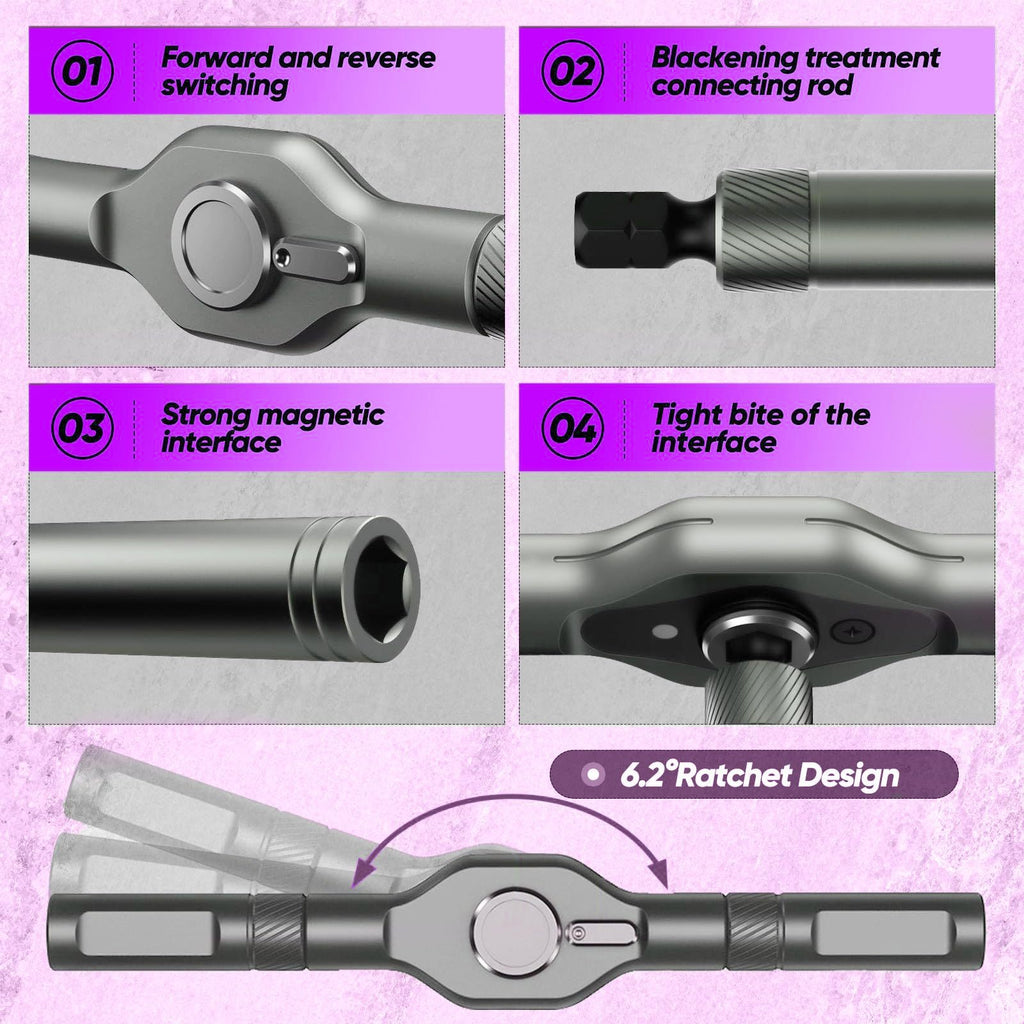 01 Forward and reverse switching

02 Blackening treatment connecting rod

03 Strong magnetic interface

04 Tight bite of the interface

6.2°Ratchet Design